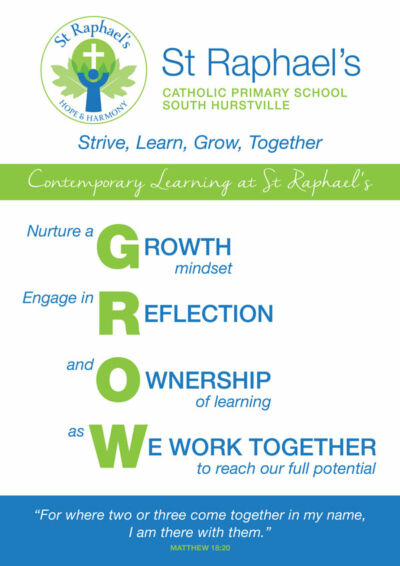 St Raphael's
HOPE & HARMONY

St Raphael's
CATHOLIC PRIMARY SCHOOL
SOUTH HURSTVILLE

Strive, Learn, Grow, Together

Contemporary Learning at St Raphael's

Nurture a GROWTH mindset

Engage in REFLECTION

and OWNERSHIP of learning

as WE WORK TOGETHER to reach our full potential

"For where two or three come together in my name, I am there with them."
MATTHEW 18:20